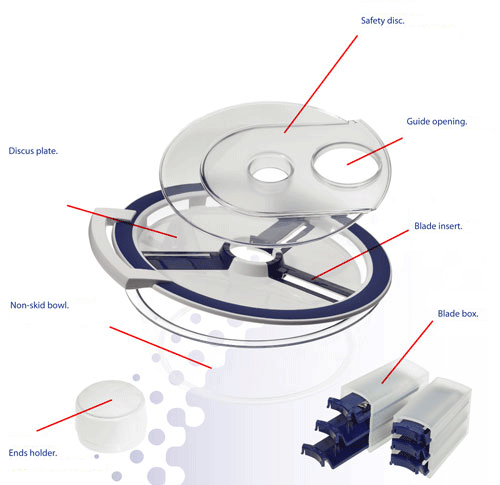 Safety disc.

Guide opening.

Discus plate.

Blade insert.

Non-skid bowl.

Blade box.

Ends holder.